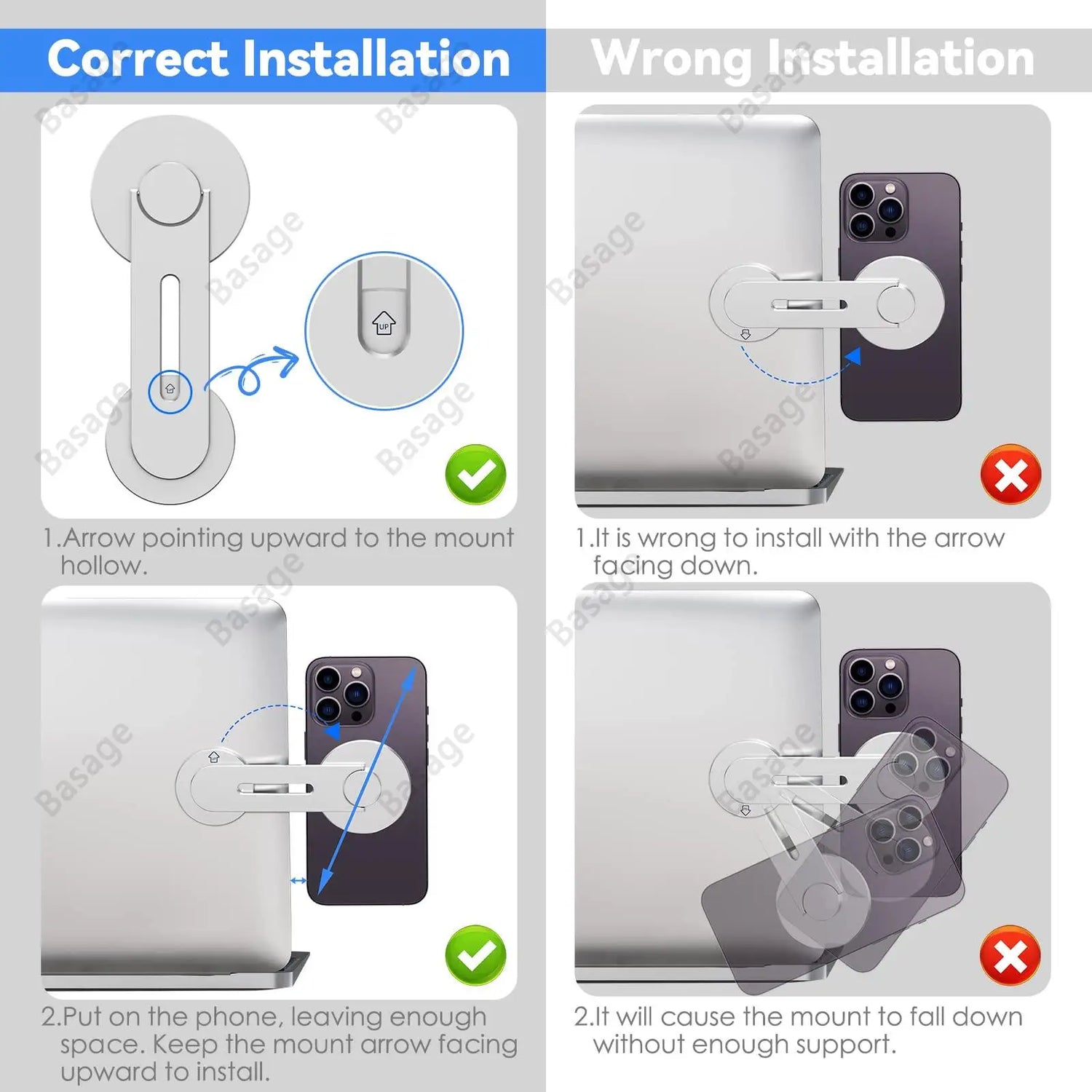 Correct Installation

UP

1.Arrow pointing upward to the mount hollow.

2.Put on the phone, leaving enough space. Keep the mount arrow facing upward to install.

Wrong Installation

1.It is wrong to install with the arrow facing down.

2.It will cause the mount to fall down without enough support.

Basage